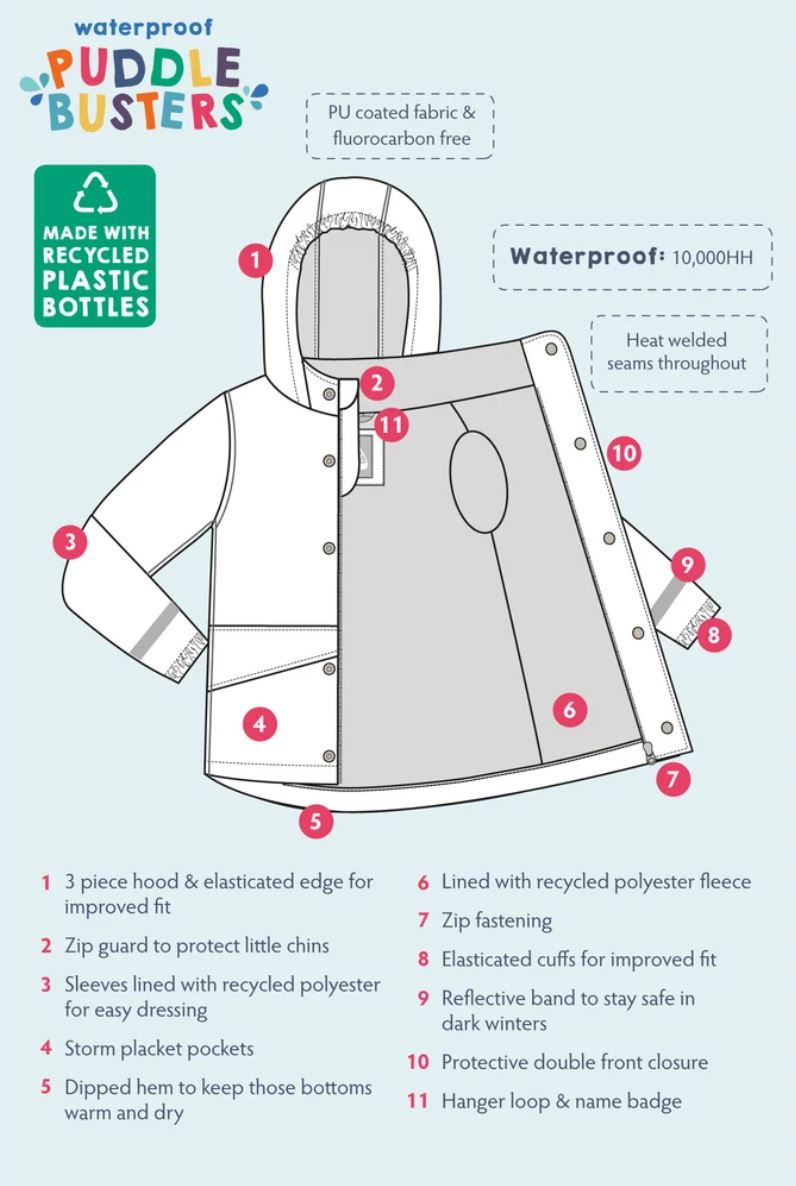 waterproof
PUDDLE BUSTERS

PU coated fabric & fluorocarbon free

MADE WITH RECYCLED PLASTIC BOTTLES

Waterproof: 10,000HH

Heat welded seams throughout

1
2
11
10
3
9
8
4
6
7
5

1 3 piece hood & elasticated edge for improved fit

2 Zip guard to protect little chins

3 Sleeves lined with recycled polyester for easy dressing

4 Storm placket pockets

5 Dipped hem to keep those bottoms warm and dry

6 Lined with recycled polyester fleece

7 Zip fastening

8 Elasticated cuffs for improved fit

9 Reflective band to stay safe in dark winters

10 Protective double front closure

11 Hanger loop & name badge